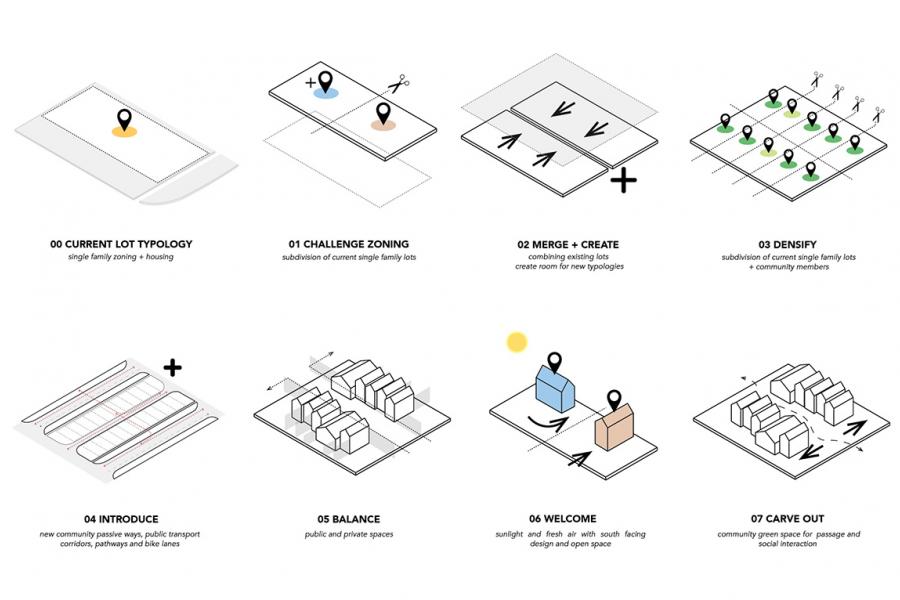 00 CURRENT LOT TYPOLOGY
single family zoning + housing

01 CHALLENGE ZONING
subdivision of current single family lots

02 MERGE + CREATE
combining existing lots
create room for new typologies

03 DENSIFY
subdivision of current single family lots
+ community members

04 INTRODUCE
new community passive ways, public transport corridors, pathways and bike lanes

05 BALANCE
public and private spaces

06 WELCOME
sunlight and fresh air with south facing design and open space

07 CARVE OUT
community green space for passage and social interaction