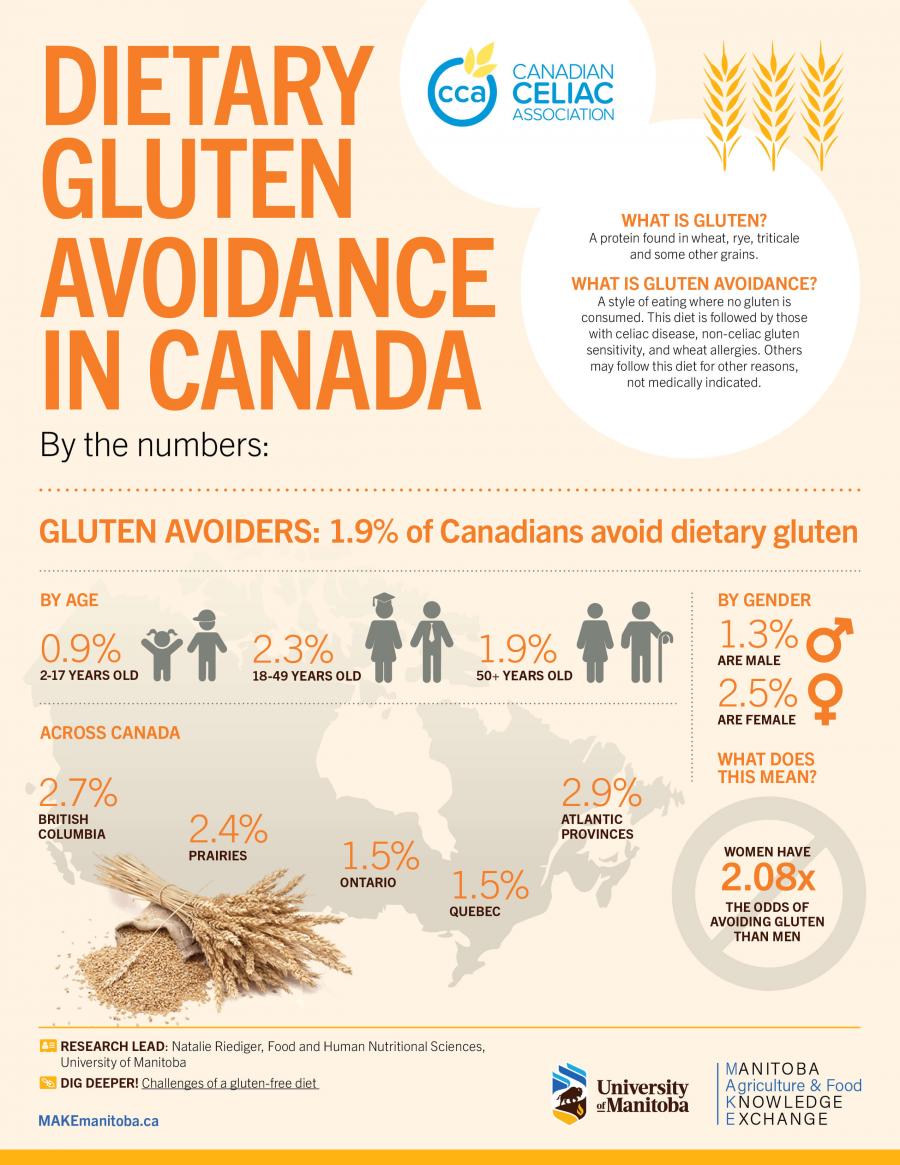 DIETARY GLUTEN AVOIDANCE IN CANADA

cca CANADIAN CELIAC ASSOCIATION

WHAT IS GLUTEN?
A protein found in wheat, rye, triticale and some other grains.

WHAT IS GLUTEN AVOIDANCE?
A style of eating where no gluten is consumed. This diet is followed by those with celiac disease, non-celiac gluten sensitivity, and wheat allergies. Others may follow this diet for other reasons, not medically indicated.

By the numbers:

GLUTEN AVOIDERS: 1.9% of Canadians avoid dietary gluten

BY AGE
0.9%
2-17 YEARS OLD
2.3%
18-49 YEARS OLD
1.9%
50+ YEARS OLD

BY GENDER
1.3%
ARE MALE
2.5%
ARE FEMALE

ACROSS CANADA
2.7%
BRITISH COLUMBIA
2.4%
PRAIRIES
1.5%
ONTARIO
1.5%
QUEBEC
2.9%
ATLANTIC PROVINCES

WHAT DOES THIS MEAN?
WOMEN HAVE
2.08x
THE ODDS OF AVOIDING GLUTEN THAN MEN

RESEARCH LEAD: Natalie Riediger, Food and Human Nutritional Sciences, University of Manitoba
DIG DEEPER! Challenges of a gluten-free diet

MAKEmanitoba.ca

University of Manitoba

MANITOBA Agriculture & Food KNOWLEDGE EXCHANGE